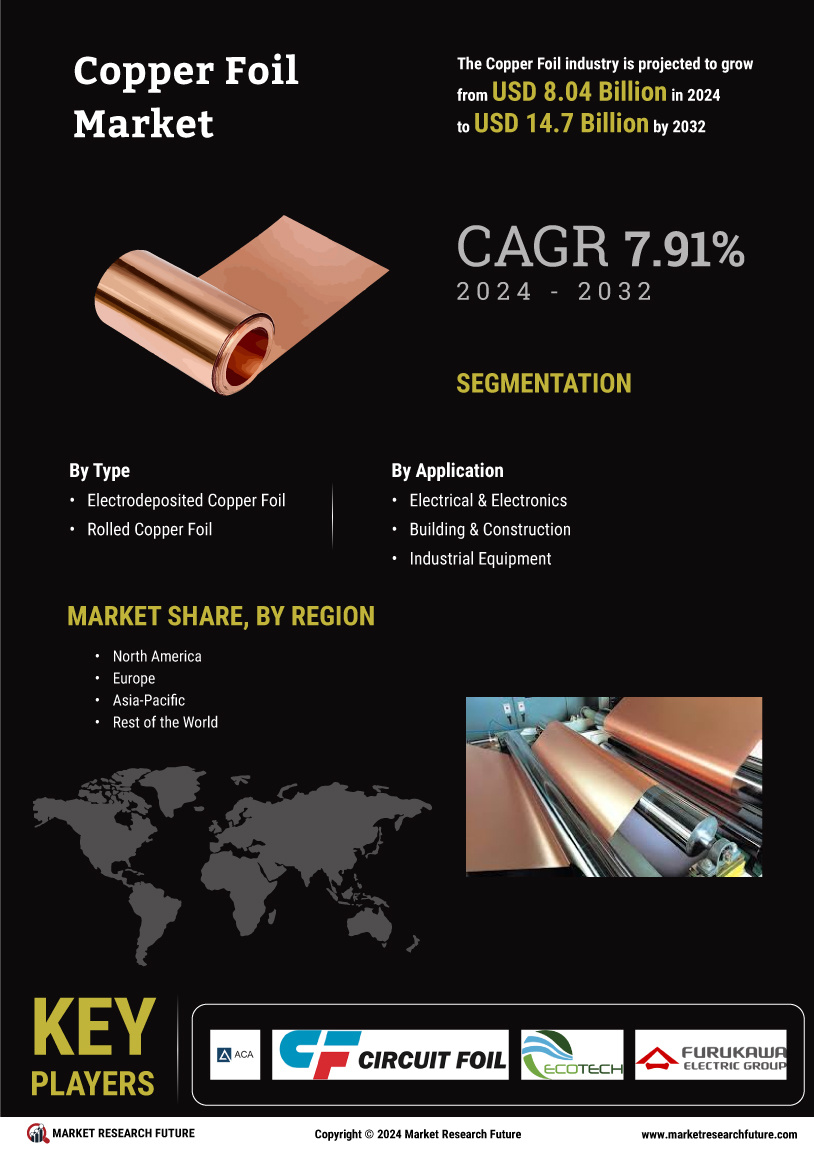 Copper Foil Market

The Copper Foil industry is projected to grow from USD 8.04 Billion in 2024 to USD 14.7 Billion by 2032

CAGR 7.91%
2024 - 2032

SEGMENTATION

By Type
• Electrodeposited Copper Foil
• Rolled Copper Foil

By Application
• Electrical & Electronics
• Building & Construction
• Industrial Equipment

MARKET SHARE, BY REGION
• North America
• Europe
• Asia-Pacific
• Rest of the World

KEY PLAYERS

ACA
CF CIRCUIT FOIL
ECOTECH
FURUKAWA ELECTRIC GROUP

MARKET RESEARCH FUTURE
Copyright © 2024 Market Research Future
www.marketresearchfuture.com