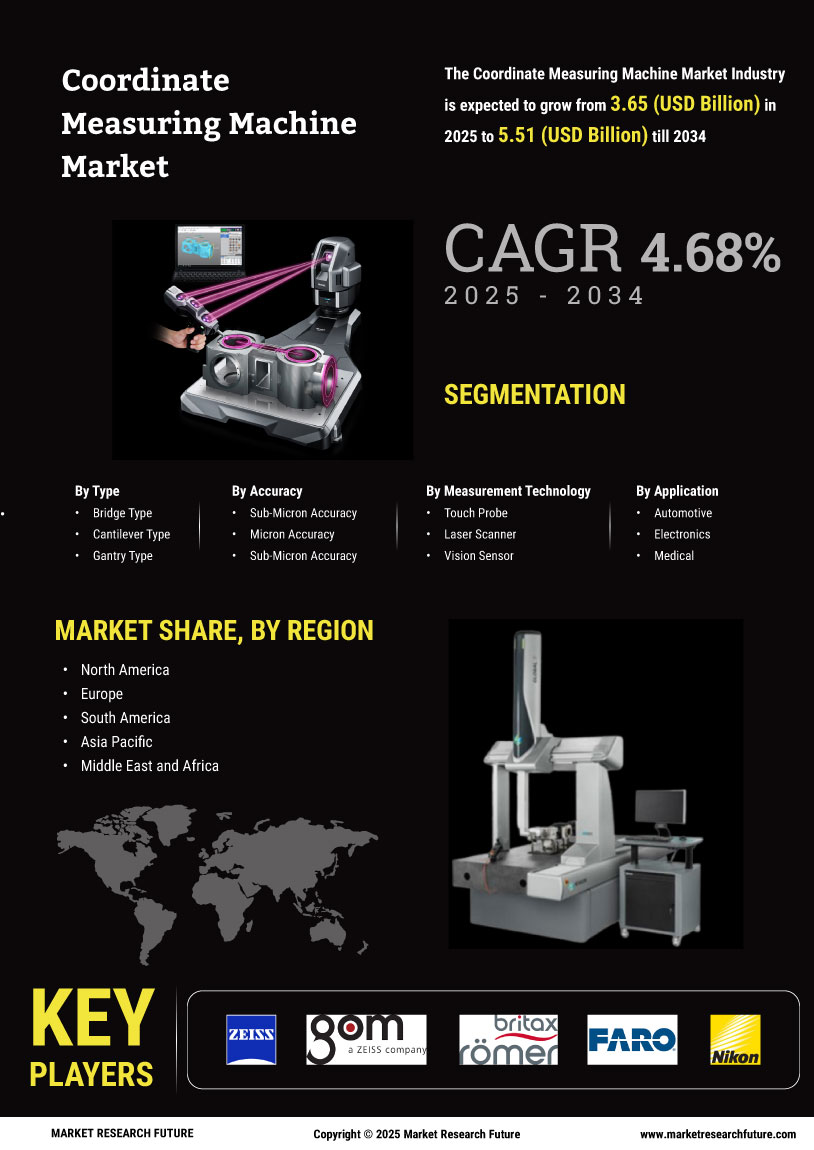 Coordinate Measuring Machine Market

The Coordinate Measuring Machine Market Industry is expected to grow from 3.65 (USD Billion) in 2025 to 5.51 (USD Billion) till 2034

CAGR 4.68%
2025 - 2034

SEGMENTATION

By Type
• Bridge Type
• Cantilever Type
• Gantry Type

By Accuracy
• Sub-Micron Accuracy
• Micron Accuracy
• Sub-Micron Accuracy

By Measurement Technology
• Touch Probe
• Laser Scanner
• Vision Sensor

By Application
• Automotive
• Electronics
• Medical

MARKET SHARE, BY REGION
• North America
• Europe
• South America
• Asia Pacific
• Middle East and Africa

KEY PLAYERS

ZEISS
gom a ZEISS company
britax römer
FARO
Nikon

MARKET RESEARCH FUTURE
Copyright © 2025 Market Research Future
www.marketresearchfuture.com