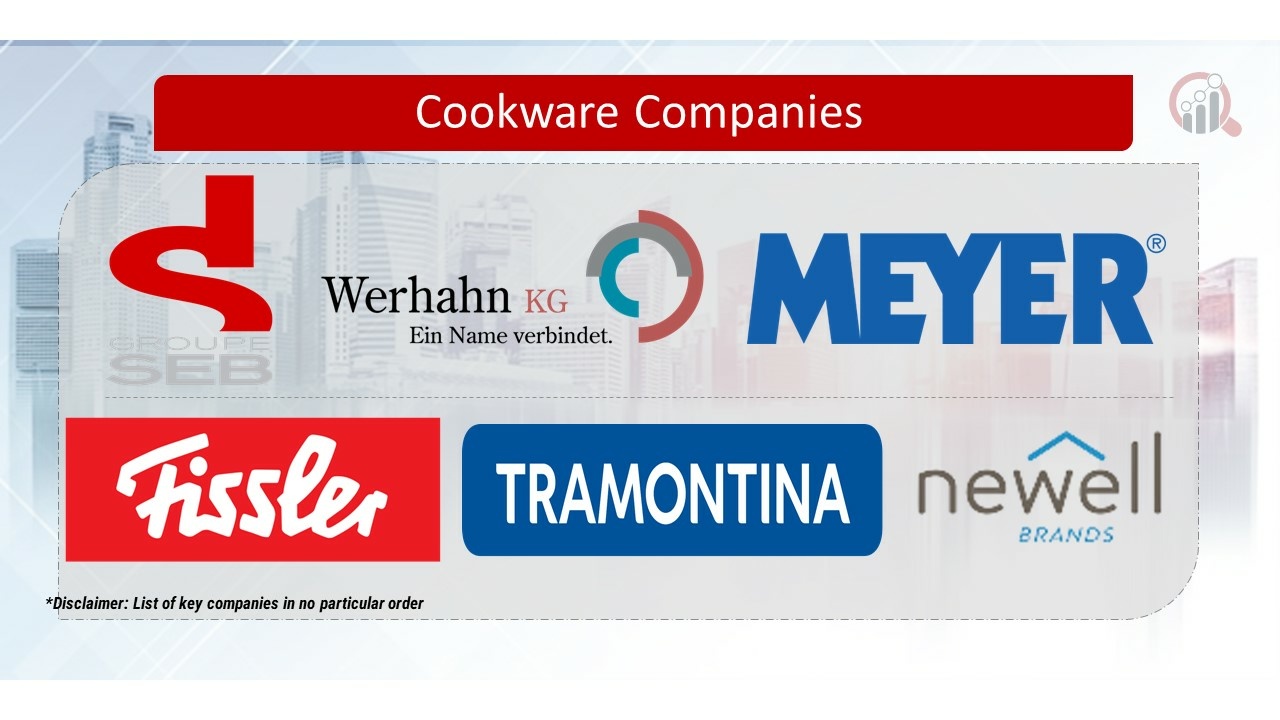 Cookware Companies

GROUPE SEB

Werhahn KG
Ein Name verbindet.

MEYER®

Fissler

TRAMONTINA

newell BRANDS

*Disclaimer: List of key companies in no particular order