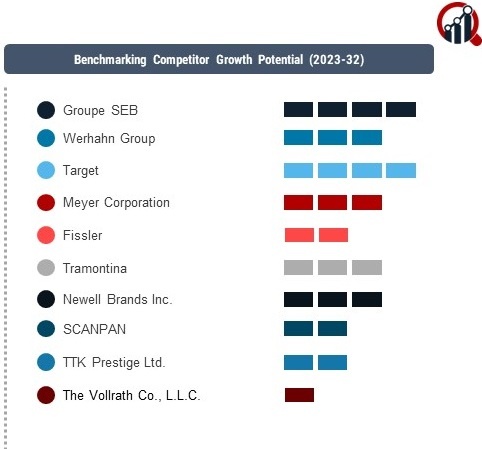 Benchmarking Competitor Growth Potential (2023-32)

Groupe SEB

Werhahn Group

Target

Meyer Corporation

Fissler

Tramontina

Newell Brands Inc.

SCANPAN

TTK Prestige Ltd.

The Vollrath Co., L.L.C.