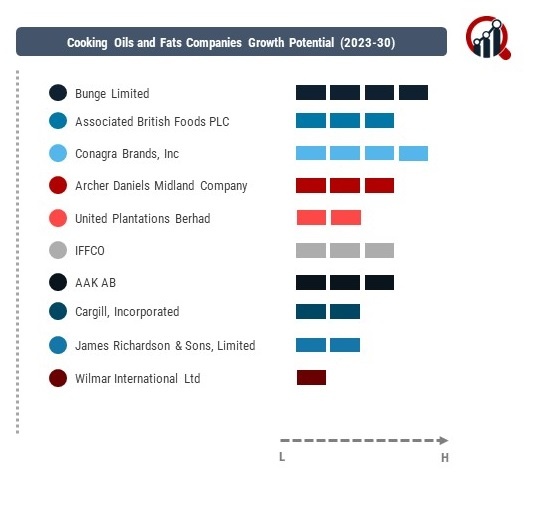 Cooking Oils and Fats Companies Growth Potential (2023-30)

Bunge Limited

Associated British Foods PLC

Conagra Brands, Inc

Archer Daniels Midland Company

United Plantations Berhad

IFFCO

AAK AB

Cargill, Incorporated

James Richardson & Sons, Limited

Wilmar International Ltd

L

H