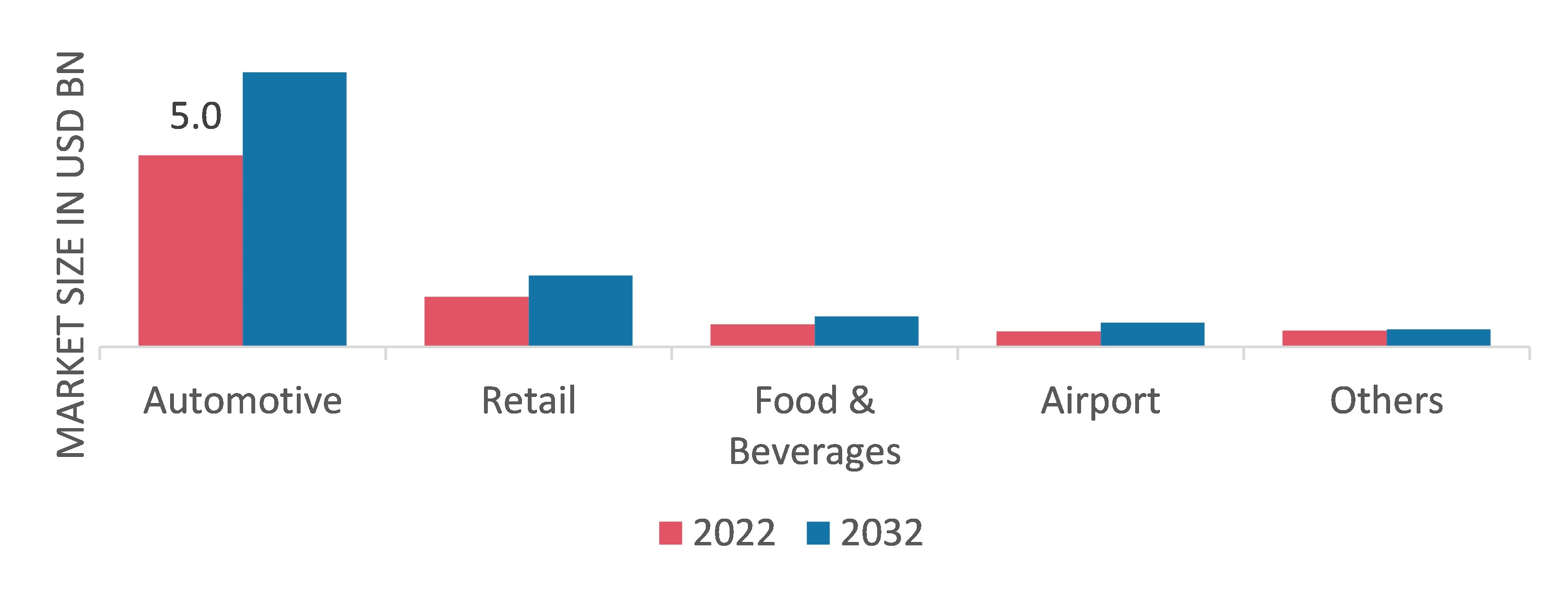 MARKET SIZE IN USD BN

5.0

Automotive
Retail
Food & Beverages
Airport
Others

2022 2032