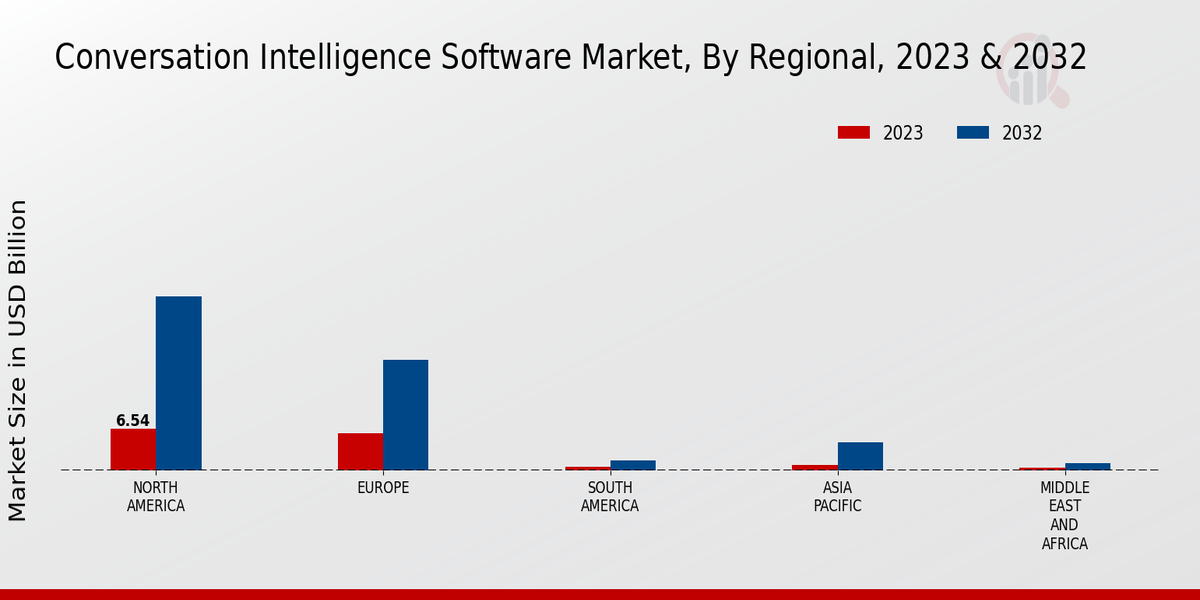 Conversation Intelligence Software Market, By Regional, 2023 & 2032

2023
2032

Market Size in USD Billion

6.54

NORTH AMERICA
EUROPE
SOUTH AMERICA
ASIA PACIFIC
MIDDLE EAST AND AFRICA