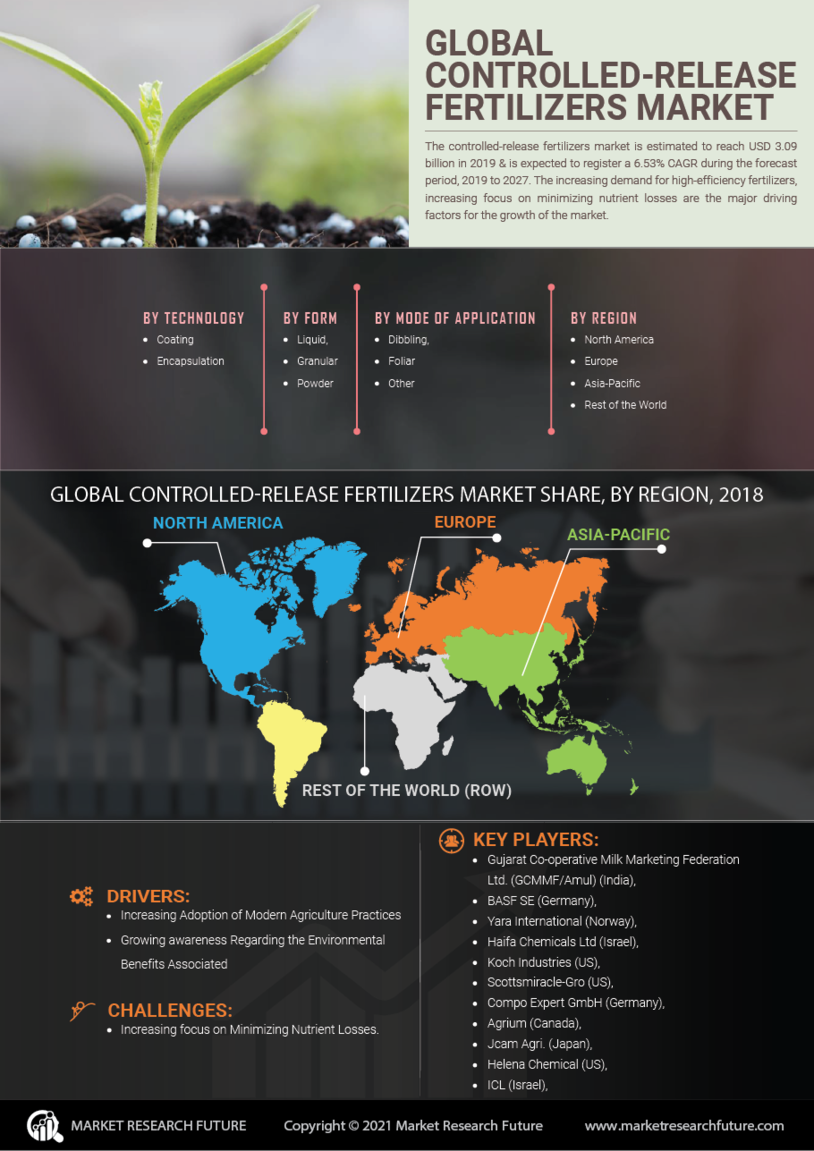 GLOBAL CONTROLLED-RELEASE FERTILIZERS MARKET

The controlled-release fertilizers market is estimated to reach USD 3.09 billion in 2019 & is expected to register a 6.53% CAGR during the forecast period, 2019 to 2027. The increasing demand for high-efficiency fertilizers, increasing focus on minimizing nutrient losses are the major driving factors for the growth of the market.

BY TECHNOLOGY
- Coating
- Encapsulation

BY FORM
- Liquid,
- Granular
- Powder

BY MODE OF APPLICATION
- Dibbling,
- Foliar
- Other

BY REGION
- North America
- Europe
- Asia-Pacific
- Rest of the World

GLOBAL CONTROLLED-RELEASE FERTILIZERS MARKET SHARE, BY REGION, 2018

NORTH AMERICA
EUROPE
ASIA-PACIFIC
REST OF THE WORLD (ROW)

DRIVERS:
- Increasing Adoption of Modern Agriculture Practices
- Growing awareness Regarding the Environmental Benefits Associated

CHALLENGES:
- Increasing focus on Minimizing Nutrient Losses.

KEY PLAYERS:
- Gujarat Co-operative Milk Marketing Federation Ltd. (GCMMF/Amul) (India),
- BASF SE (Germany),
- Yara International (Norway),
- Haifa Chemicals Ltd (Israel),
- Koch Industries (US),
- Scottsmiracle-Gro (US),
- Compo Expert GmbH (Germany),
- Agrium (Canada),
- Jcam Agri. (Japan),
- Helena Chemical (US),
- ICL (Israel),

MARKET RESEARCH FUTURE
Copyright © 2021 Market Research Future
www.marketresearchfuture.com