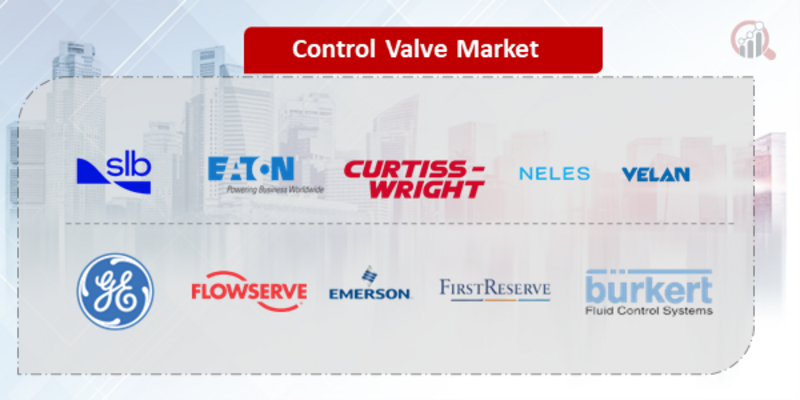 Control Valve Market

slb

EATON
Powering Business Worldwide

CURTISS-WRIGHT

NELES

VELAN

GE

FLOWSERVE

EMERSON

FIRSTRESERVE

bürkert
Fluid Control Systems