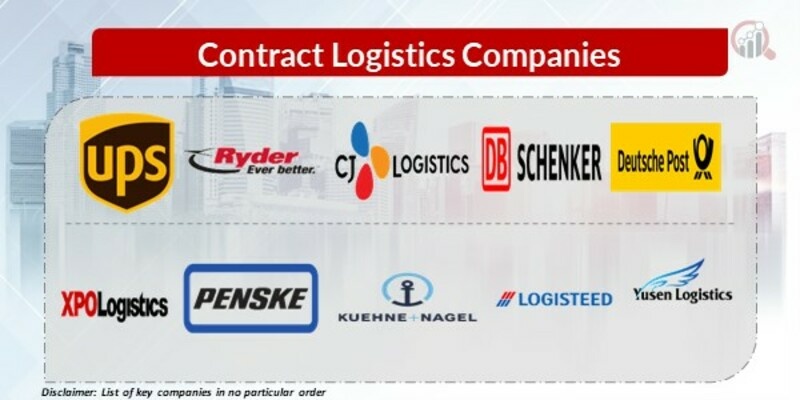 Contract Logistics Companies

ups

Ryder
Ever better.

CJ LOGISTICS

DB SCHENKER

Deutsche Post

XPOLogistics

PENSKE

KUEHNE+NAGEL

LOGISTEED

Yusen Logistics

Disclaimer: List of key companies in no particular order