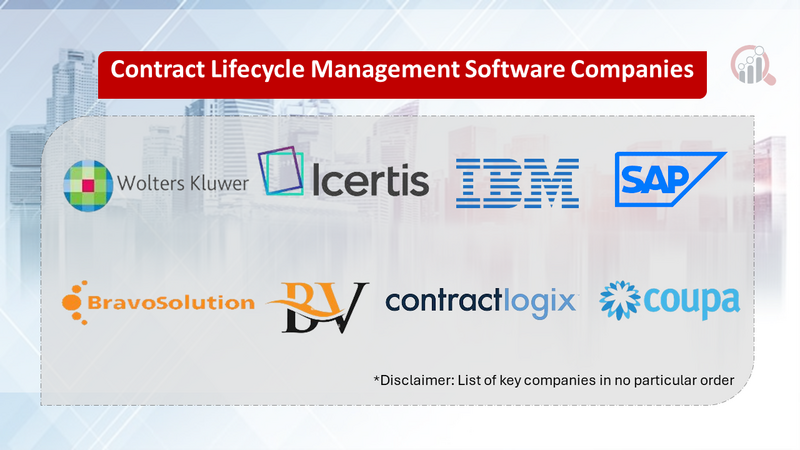 Contract Lifecycle Management Software Companies

Wolters Kluwer

Icertis

IBM

SAP

BravoSolution

BV

contractlogix

coupa

*Disclaimer: List of key companies in no particular order