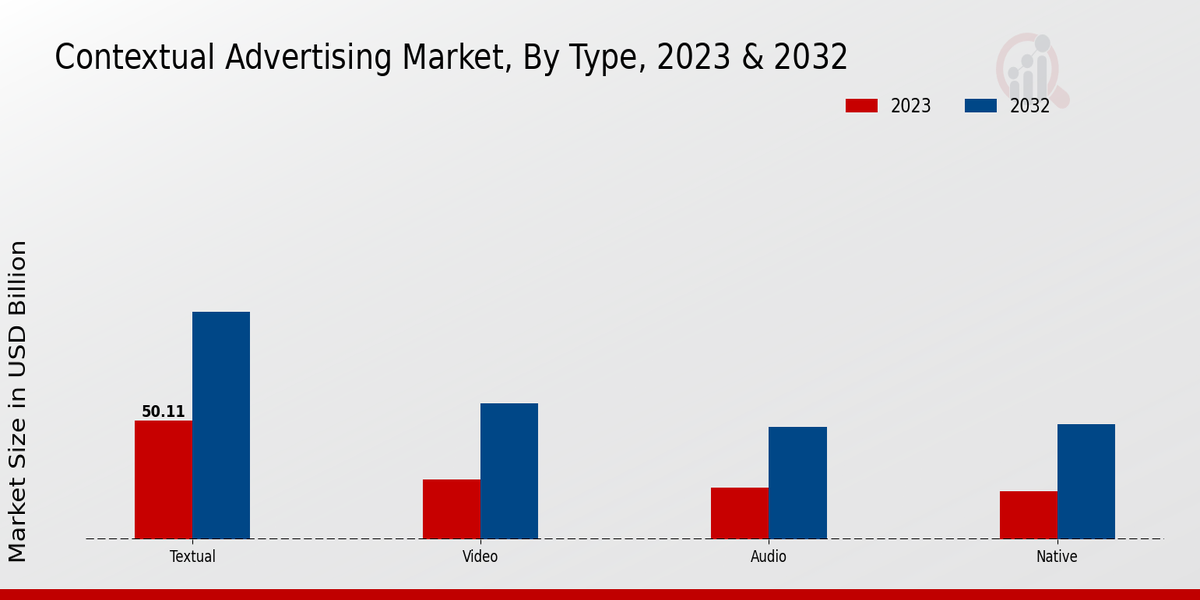 Contextual Advertising Market, By Type, 2023 & 2032

2023
2032

Market Size in USD Billion

50.11

Textual
Video
Audio
Native