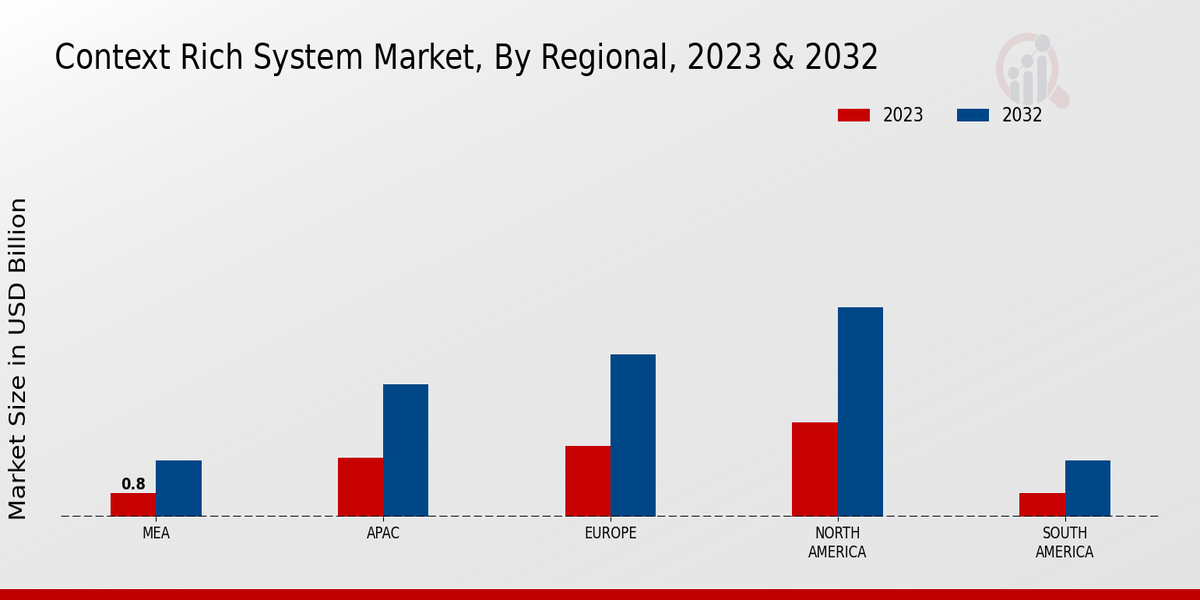 Context Rich System Market, By Regional, 2023 & 2032

2023
2032

Market Size in USD Billion

0.8

MEA
APAC
EUROPE
NORTH AMERICA
SOUTH AMERICA