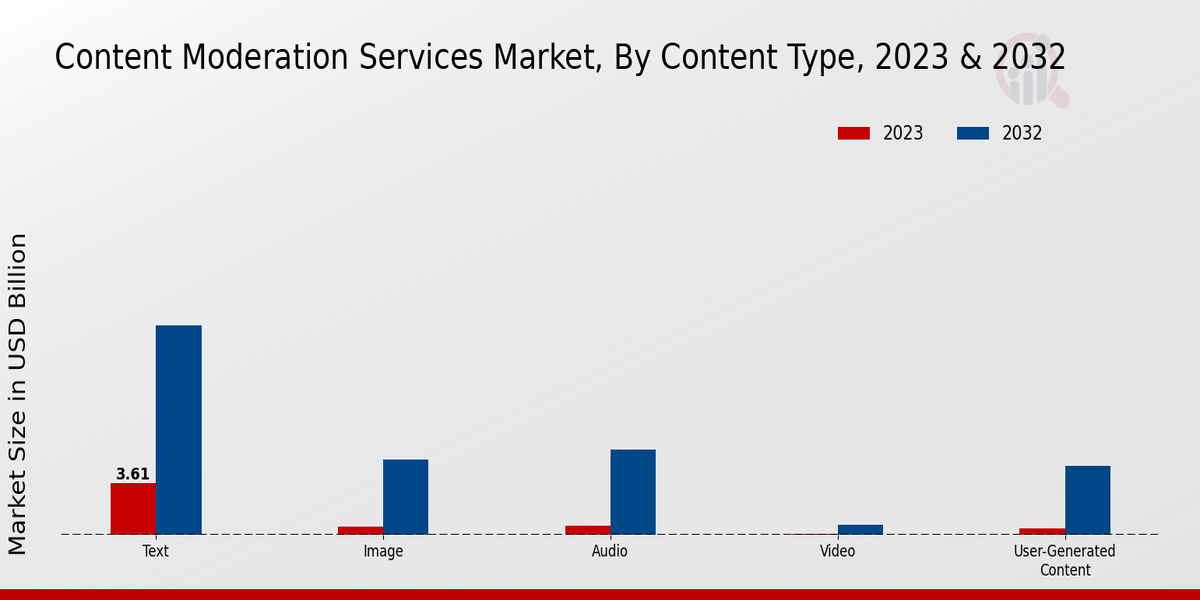 Content Moderation Services Market, By Content Type, 2023 & 2032

2023
2032

Market Size in USD Billion

3.61

Text
Image
Audio
Video
User-Generated Content