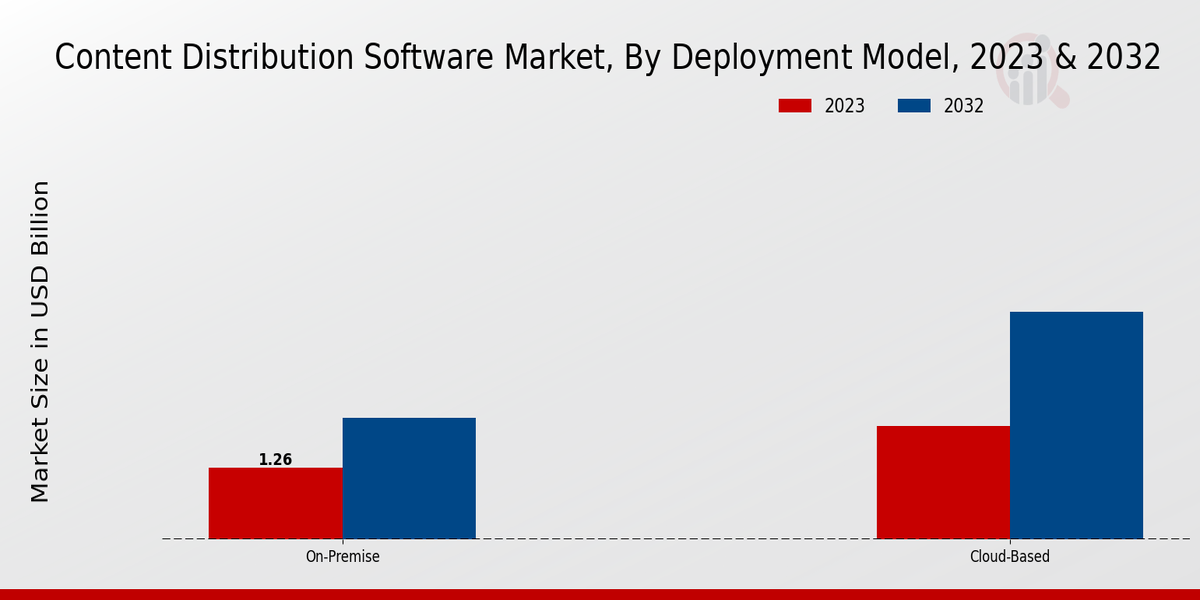 Content Distribution Software Market, By Deployment Model, 2023 & 2032

2023
2032

Market Size in USD Billion

1.26

On-Premise
Cloud-Based