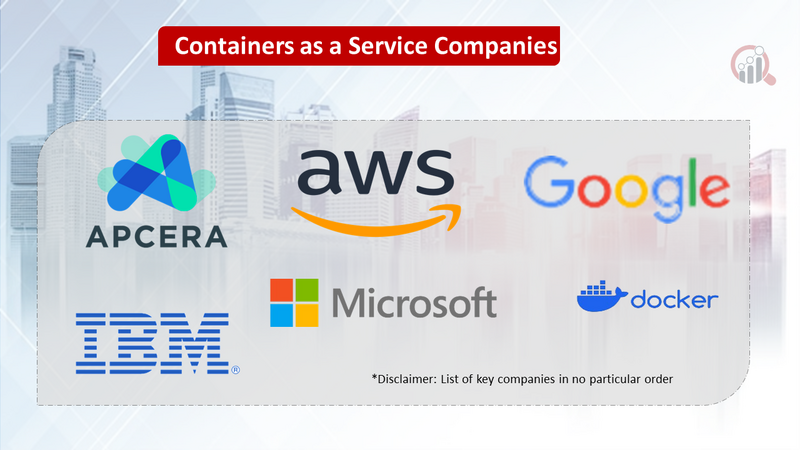 Containers as a Service Companies

APCERA

aws

Google

IBM®

Microsoft

docker

*Disclaimer: List of key companies in no particular order