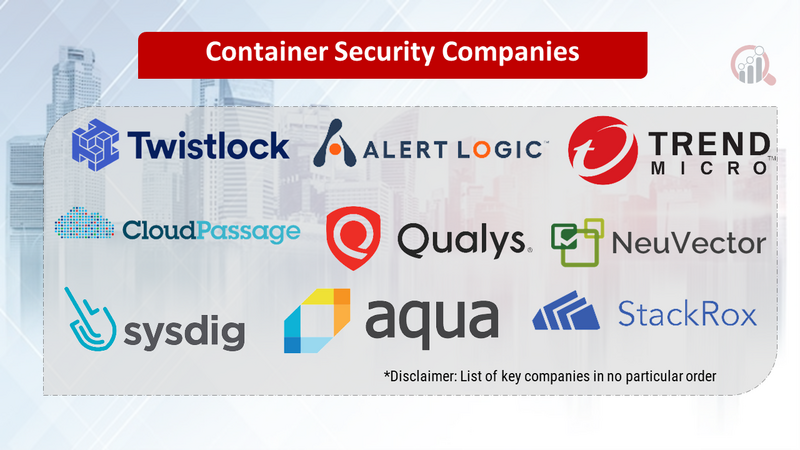 Container Security Companies

Twistlock

ALERT LOGIC

TREND MICRO

CloudPassage

Qualys.

NeuVector

sysdig

aqua

StackRox

*Disclaimer: List of key companies in no particular order