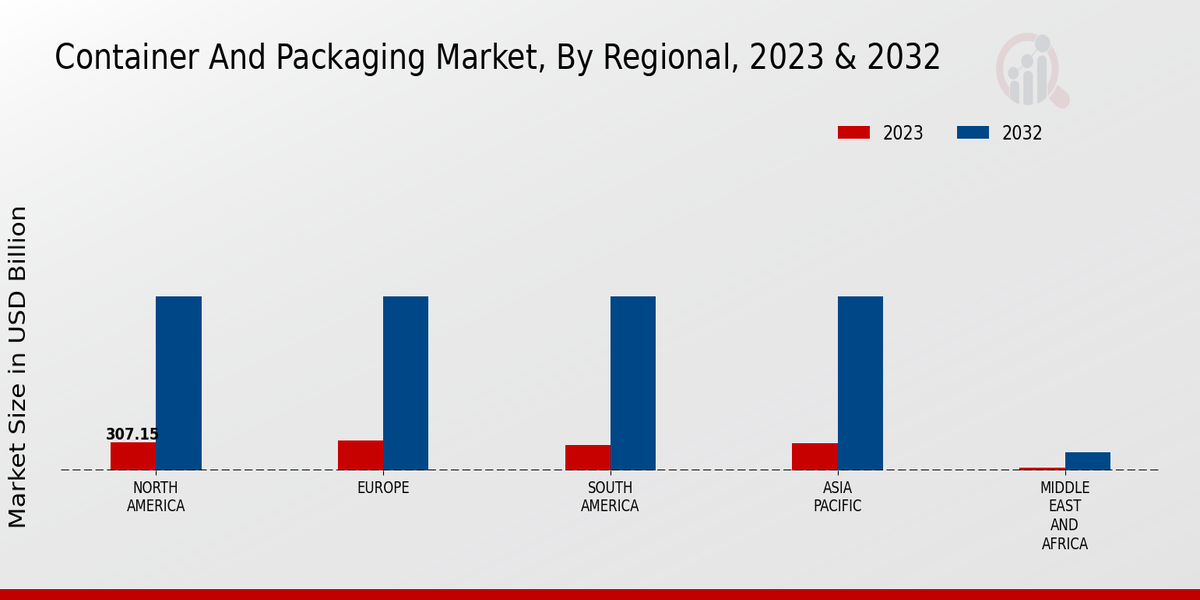 Container And Packaging Market, By Regional, 2023 & 2032

2023 2032

Market Size in USD Billion

307.15

NORTH AMERICA

EUROPE

SOUTH AMERICA

ASIA PACIFIC

MIDDLE EAST AND AFRICA