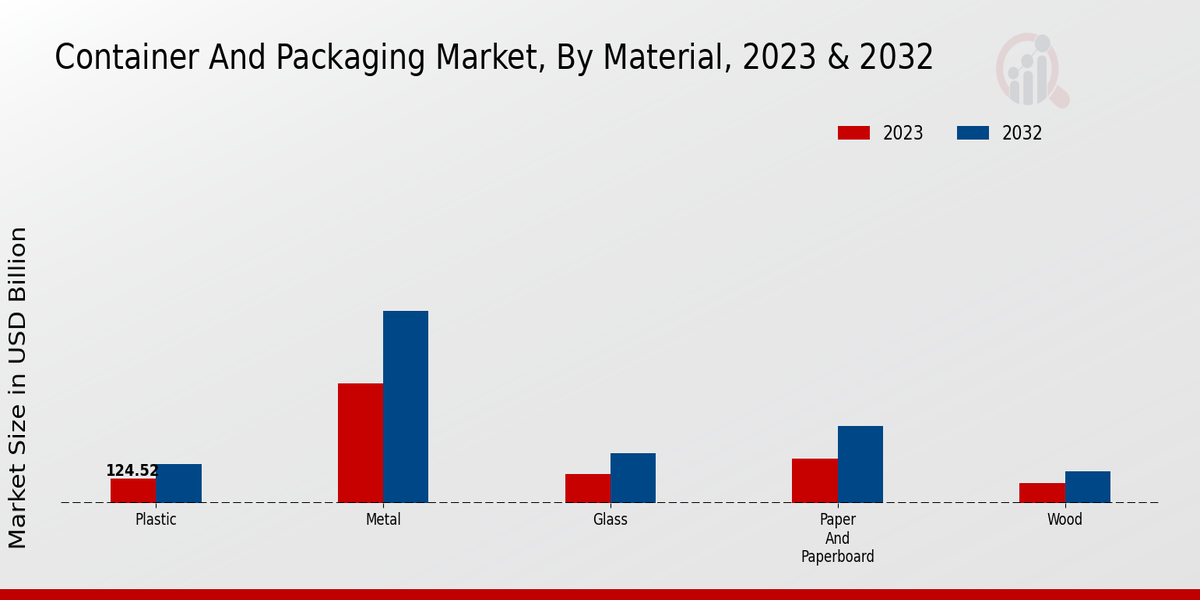 Container And Packaging Market, By Material, 2023 & 2032

2023 2032

Market Size in USD Billion

124.52

Plastic

Metal

Glass

Paper And Paperboard

Wood