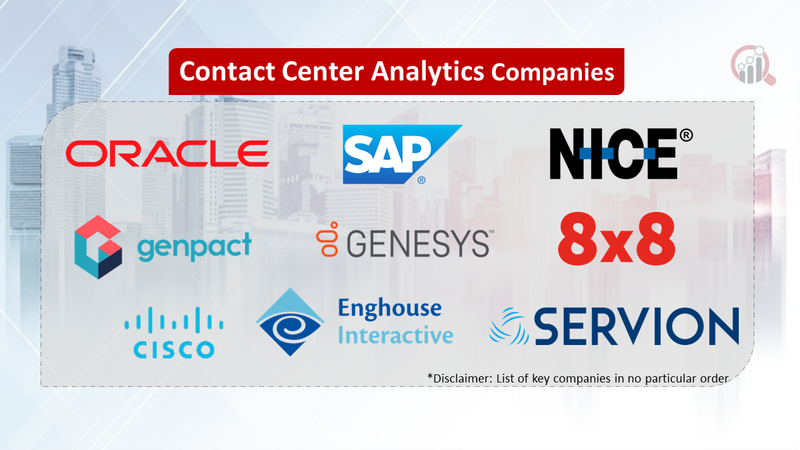 Contact Center Analytics Companies

ORACLE

SAP®

NICE®

genpact

GENESYS™

8x8

CISCO

Enghouse Interactive

SERVION

*Disclaimer: List of key companies in no particular order