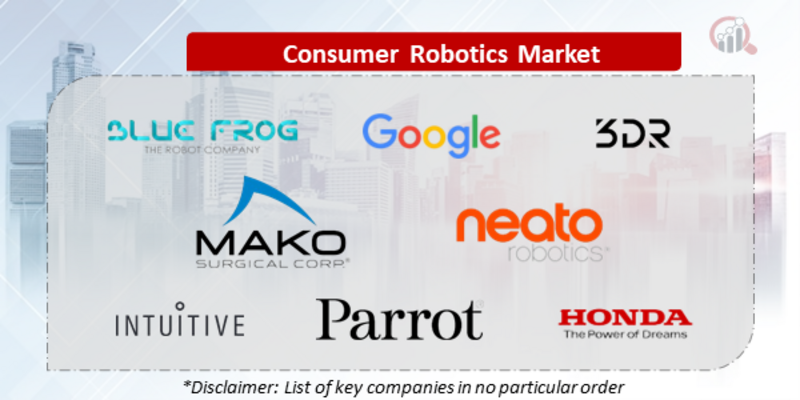 Consumer Robotics Market

BLUE FROG
THE ROBOT COMPANY

Google

3DR

MAKO
SURGICAL CORP.

neato
robotics

INTUITIVE

Parrot

HONDA
The Power of Dreams

*Disclaimer: List of key companies in no particular order