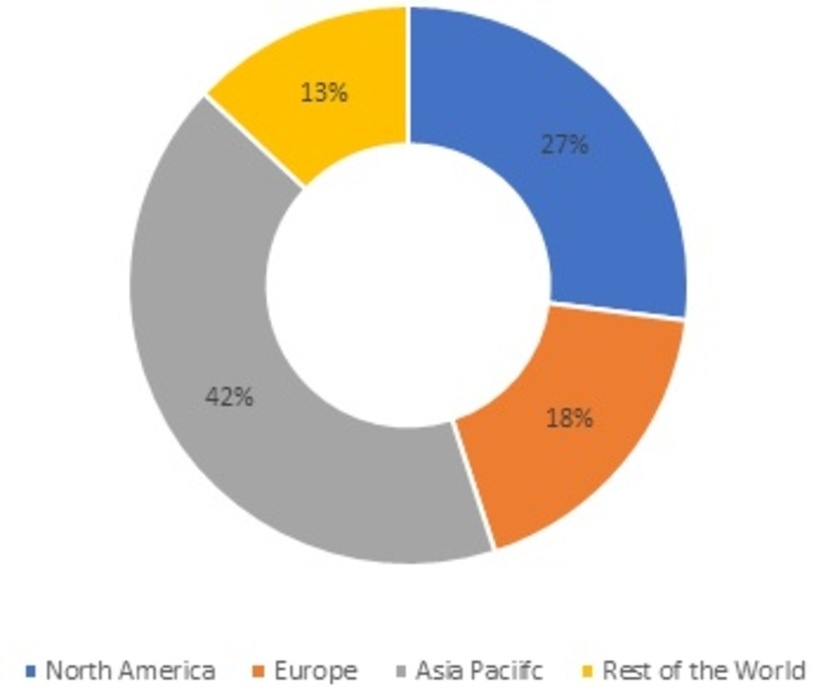 13%

27%

42%

18%

North America Europe Asia Paciifc Rest of the World