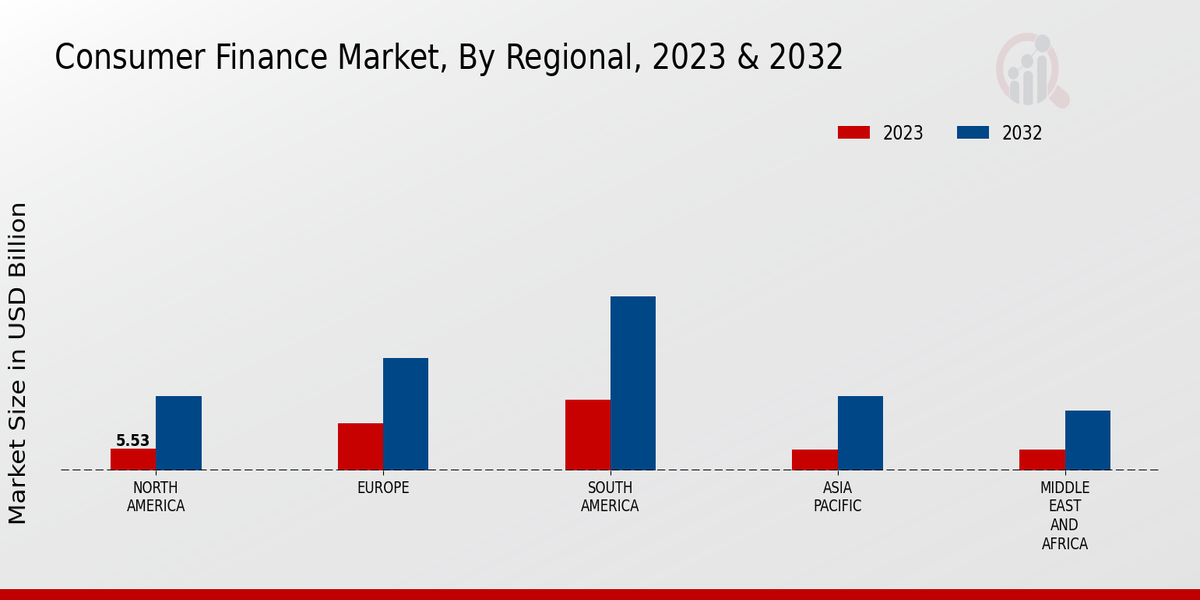 Consumer Finance Market, By Regional, 2023 & 2032

2023 2032

Market Size in USD Billion

5.53

NORTH AMERICA

EUROPE

SOUTH AMERICA

ASIA PACIFIC

MIDDLE EAST AND AFRICA