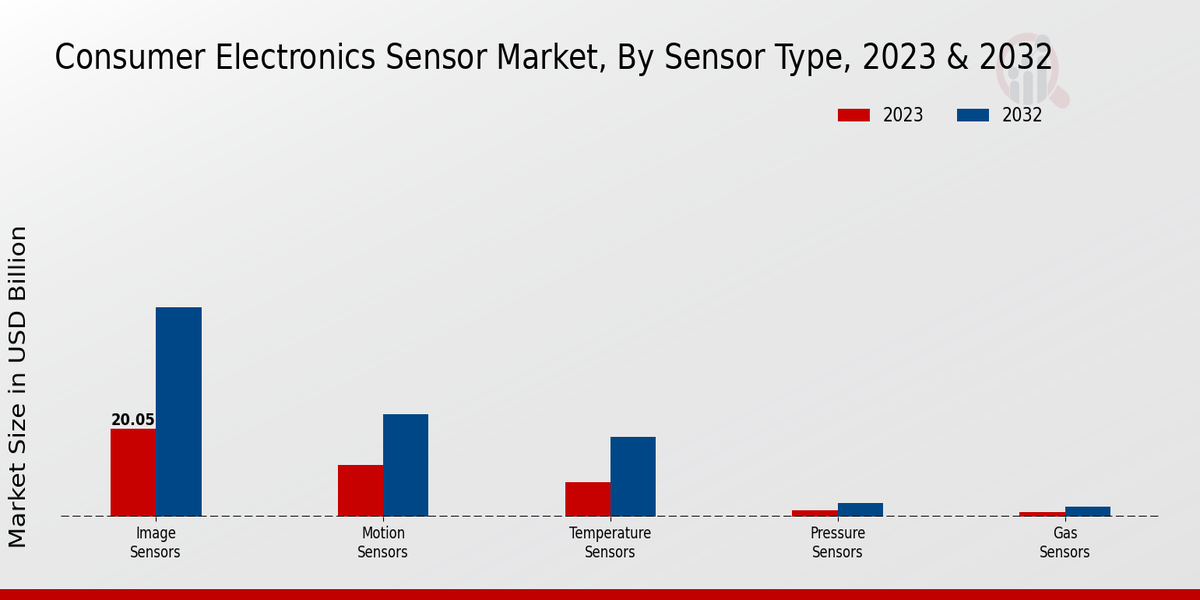 Consumer Electronics Sensor Market, By Sensor Type, 2023 & 2032

2023
2032

Market Size in USD Billion

20.05

Image Sensors
Motion Sensors
Temperature Sensors
Pressure Sensors
Gas Sensors