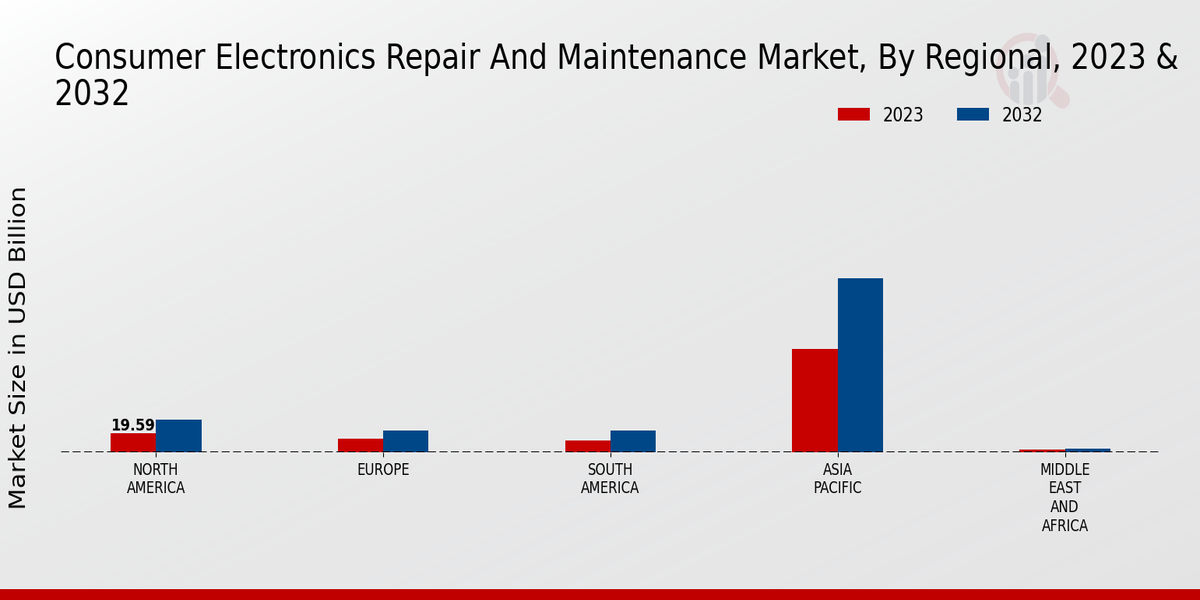 Consumer Electronics Repair And Maintenance Market, By Regional, 2023 & 2032

2023
2032

Market Size in USD Billion

19.59

NORTH AMERICA
EUROPE
SOUTH AMERICA
ASIA PACIFIC
MIDDLE EAST AND AFRICA