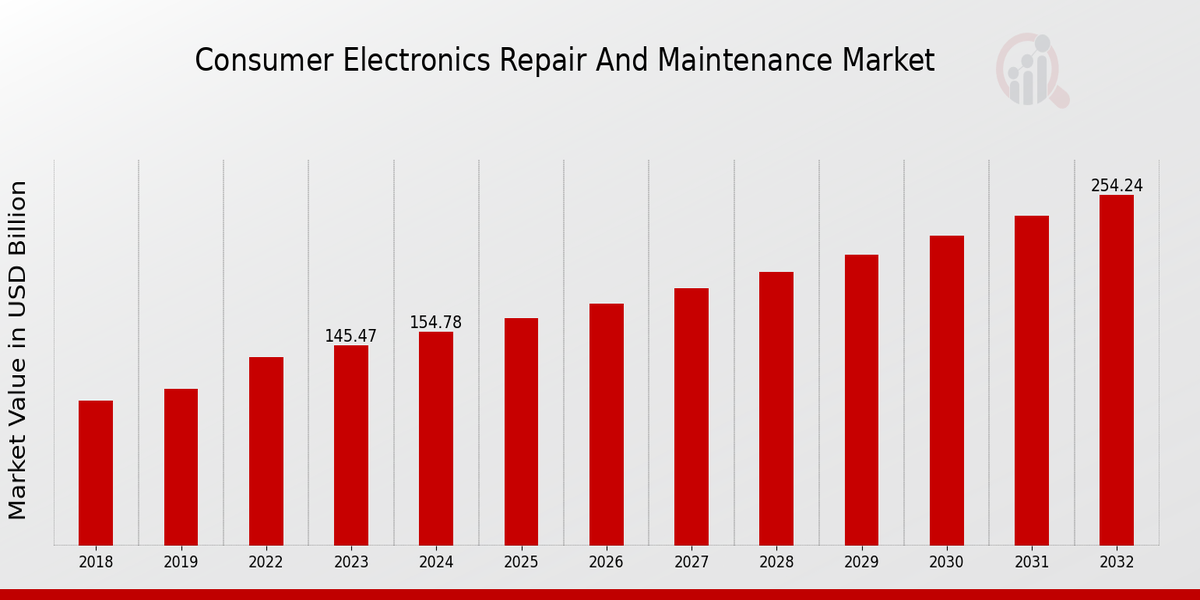 Consumer Electronics Repair And Maintenance Market

Market Value in USD Billion

145.47
154.78
254.24

2018
2019
2022
2023
2024
2025
2026
2027
2028
2029
2030
2031
2032