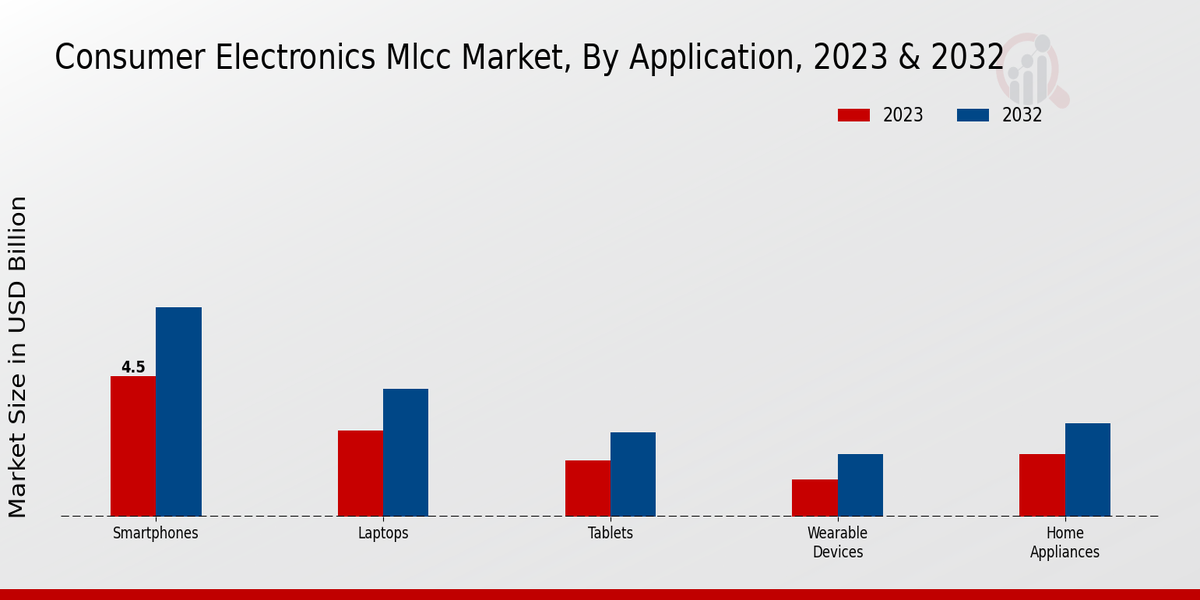 Consumer Electronics Mlcc Market, By Application, 2023 & 2032

2023
2032

Market Size in USD Billion

4.5

Smartphones
Laptops
Tablets
Wearable Devices
Home Appliances