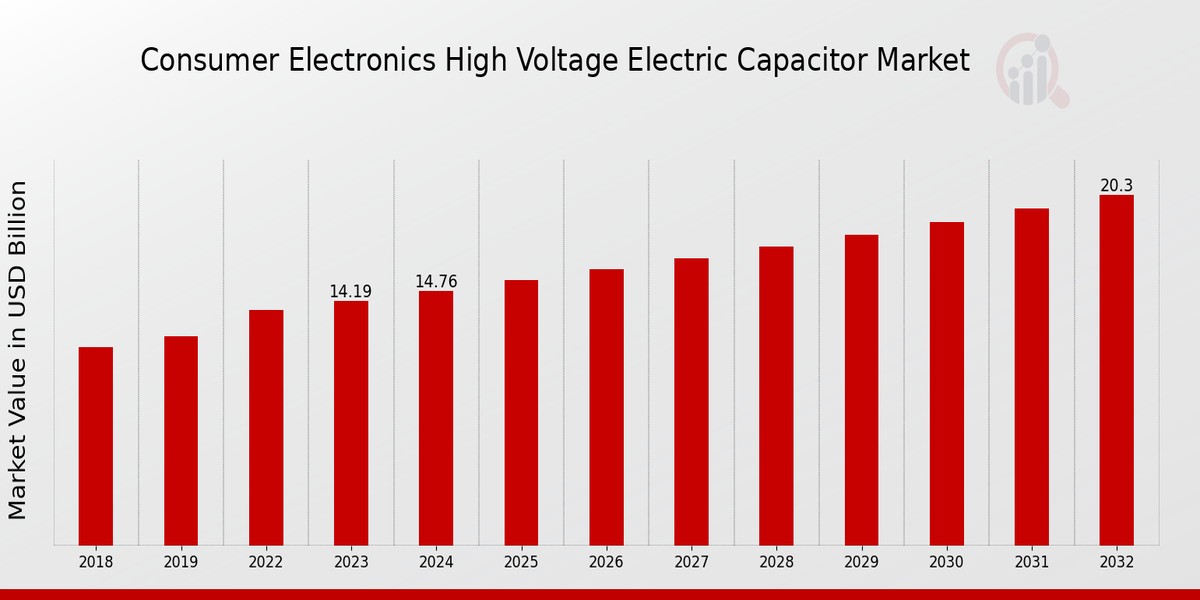 Consumer Electronics High Voltage Electric Capacitor Market

Market Value in USD Billion

14.19
14.76
20.3

2018
2019
2022
2023
2024
2025
2026
2027
2028
2029
2030
2031
2032