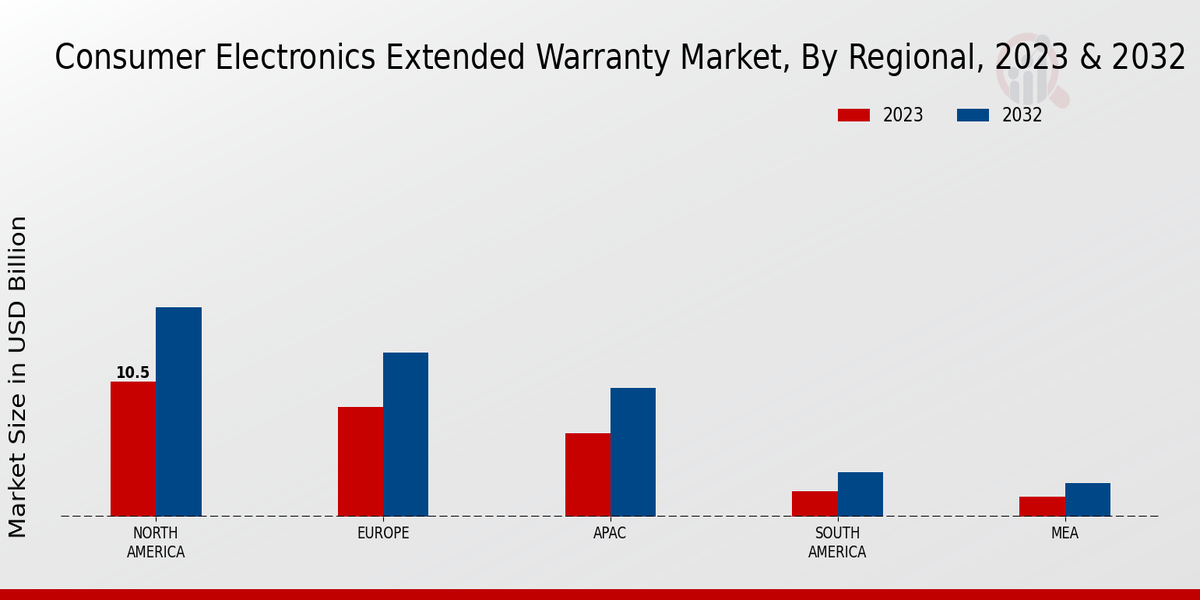 Consumer Electronics Extended Warranty Market, By Regional, 2023 & 2032

2023 2032

Market Size in USD Billion

10.5

NORTH AMERICA

EUROPE

APAC

SOUTH AMERICA

MEA