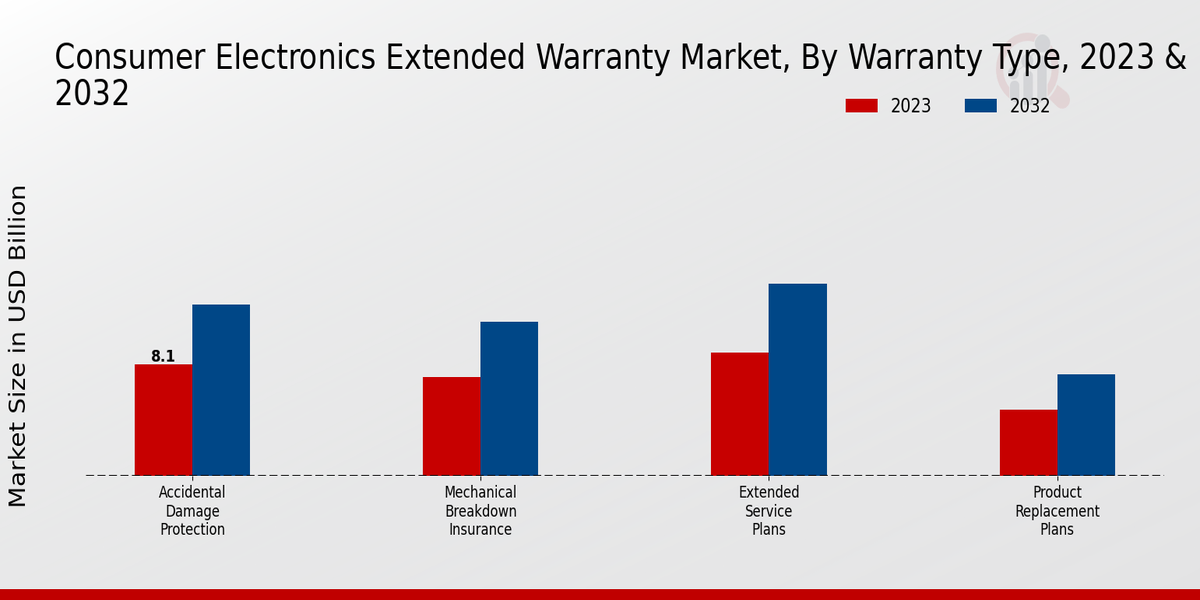 Consumer Electronics Extended Warranty Market, By Warranty Type, 2023 & 2032

2023
2032

Market Size in USD Billion

8.1

Accidental Damage Protection

Mechanical Breakdown Insurance

Extended Service Plans

Product Replacement Plans