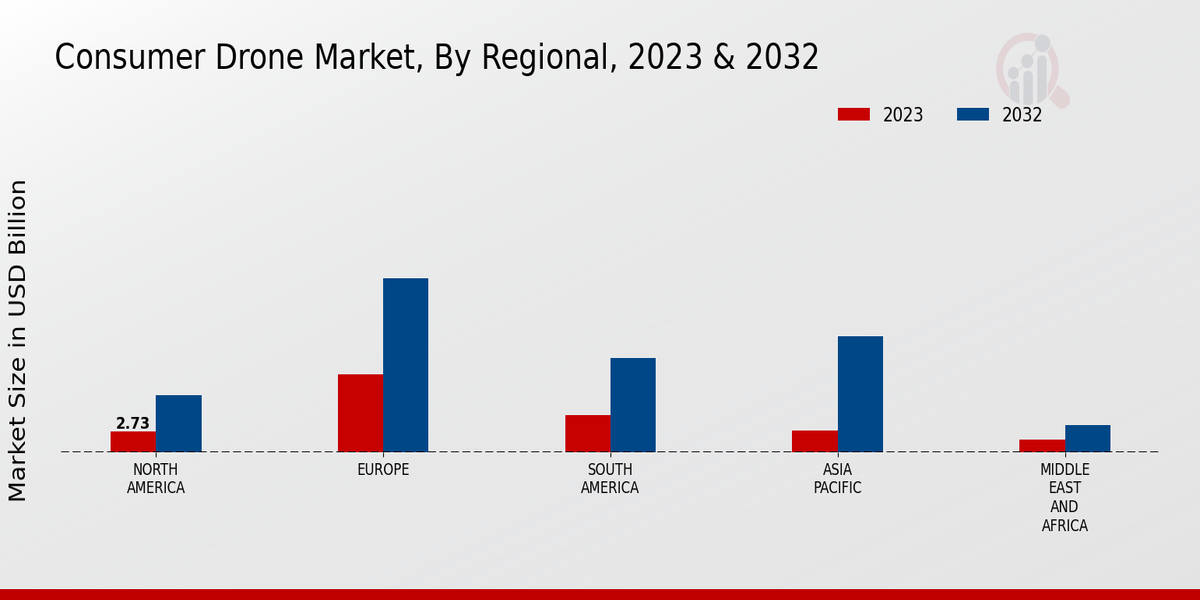 Consumer Drone Market, By Regional, 2023 & 2032

2023 2032

Market Size in USD Billion

2.73

NORTH AMERICA

EUROPE

SOUTH AMERICA

ASIA PACIFIC

MIDDLE EAST AND AFRICA