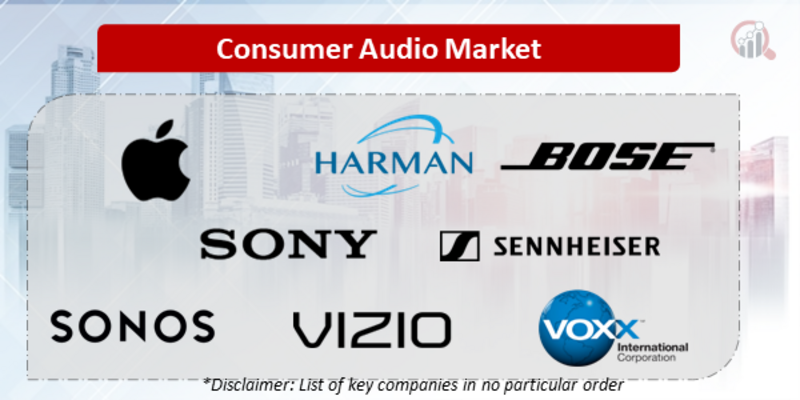 Consumer Audio Market

HARMAN

BOSE

SONY

SENNHEISER

SONOS

VIZIO

VOXX International Corporation

*Disclaimer: List of key companies in no particular order