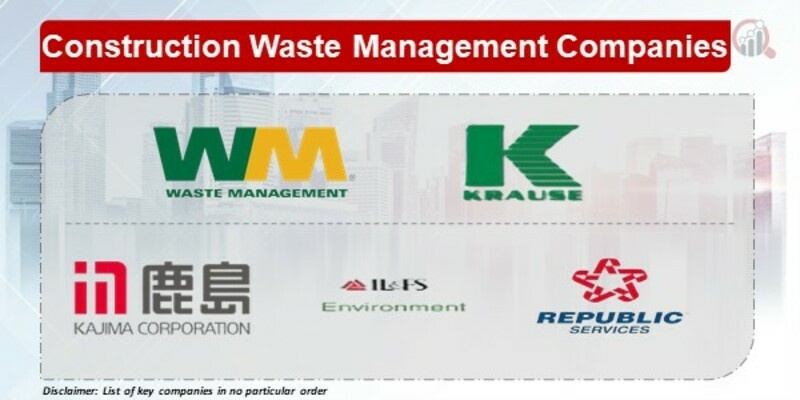 Construction Waste Management Companies

WM
WASTE MANAGEMENT

K
KRAUSE

鹿島
KAJIMA CORPORATION

IL&FS
Environment

REPUBLIC
SERVICES

Disclaimer: List of key companies in no particular order