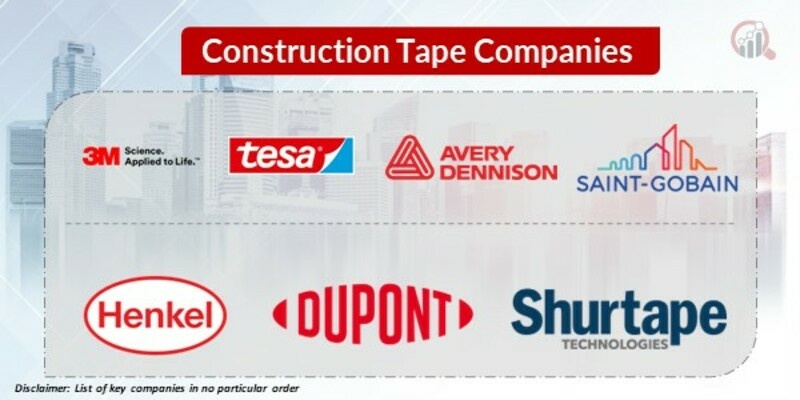 Construction Tape Companies

3M Science. Applied to Life.™

tesa

AVERY DENNISON

SAINT-GOBAIN

Henkel

DUPONT

Shurtape TECHNOLOGIES

Disclaimer: List of key companies in no particular order