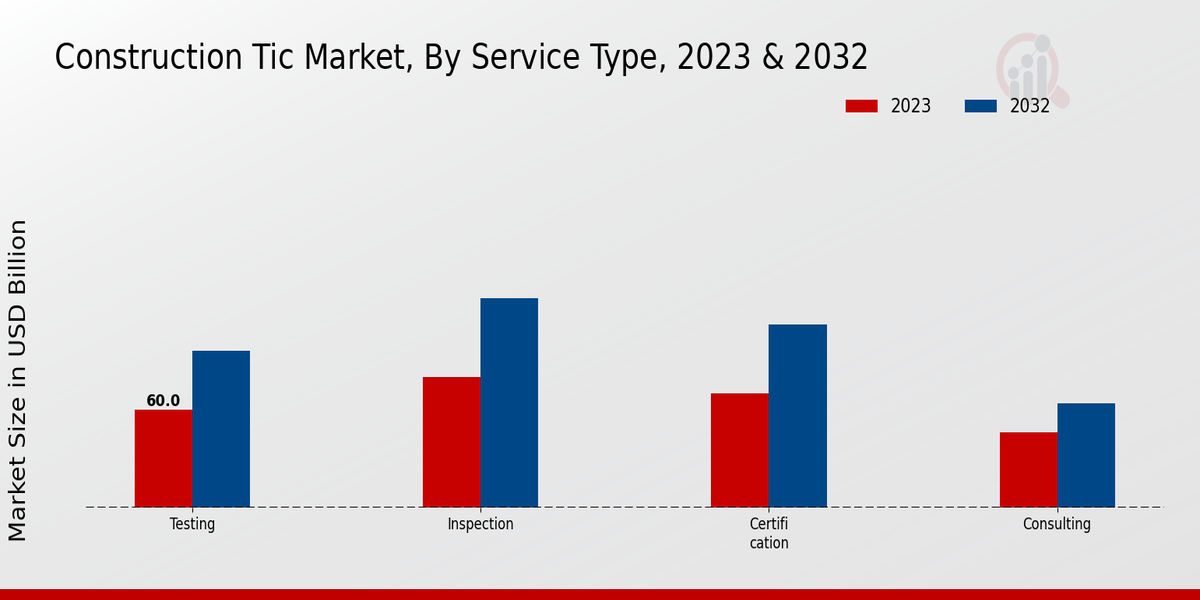 Construction Tic Market, By Service Type, 2023 & 2032

2023
2032

Market Size in USD Billion

60.0

Testing
Inspection
Certifi cation
Consulting