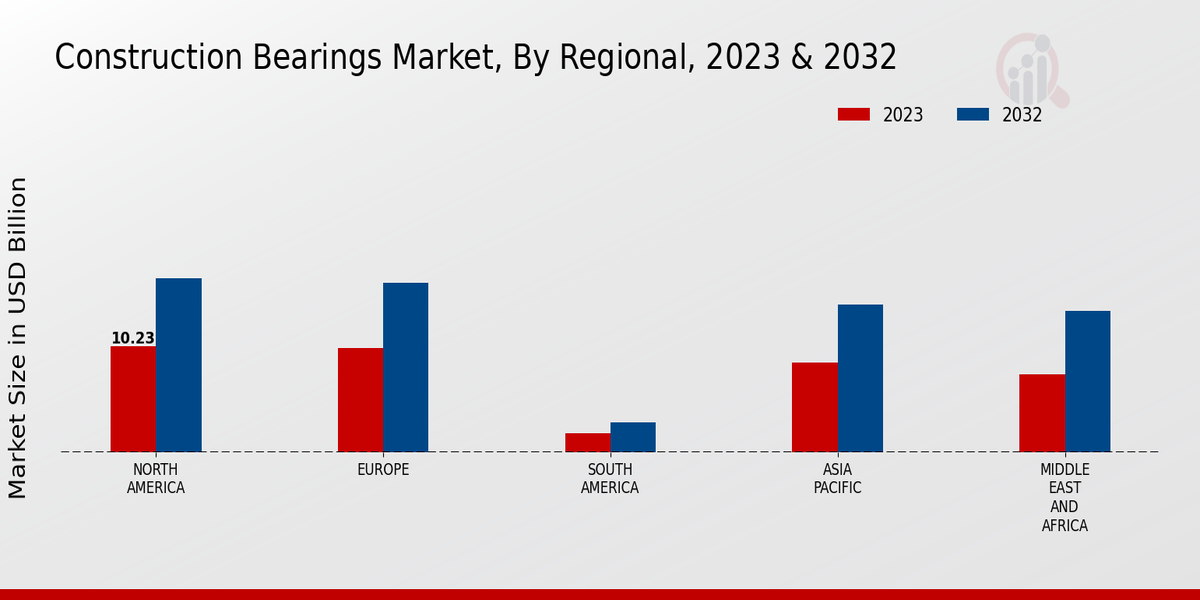 Construction Bearings Market, By Regional, 2023 & 2032

2023
2032

Market Size in USD Billion

10.23

NORTH AMERICA
EUROPE
SOUTH AMERICA
ASIA PACIFIC
MIDDLE EAST AND AFRICA