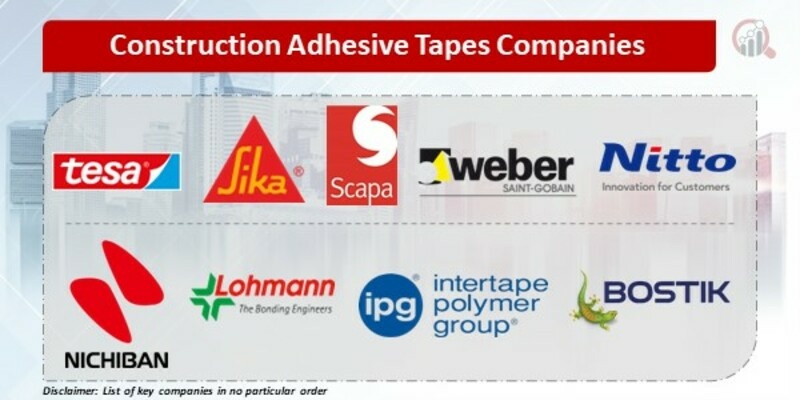 Construction Adhesive Tapes Companies

tesa

Sika

Scapa

weber
SAINT-GOBAIN

Nitto
Innovation for Customers

NICHIBAN

Lohmann
The Bonding Engineers

ipg
intertape polymer group

BOSTIK

Disclaimer: List of key companies in no particular order