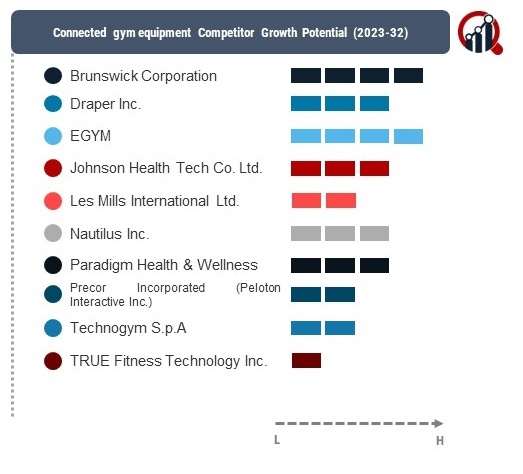 Connected gym equipment Competitor Growth Potential (2023-32)

Brunswick Corporation

Draper Inc.

EGYM

Johnson Health Tech Co. Ltd.

Les Mills International Ltd.

Nautilus Inc.

Paradigm Health & Wellness

Precor Incorporated (Peloton Interactive Inc.)

Technogym S.p.A

TRUE Fitness Technology Inc.

L

H