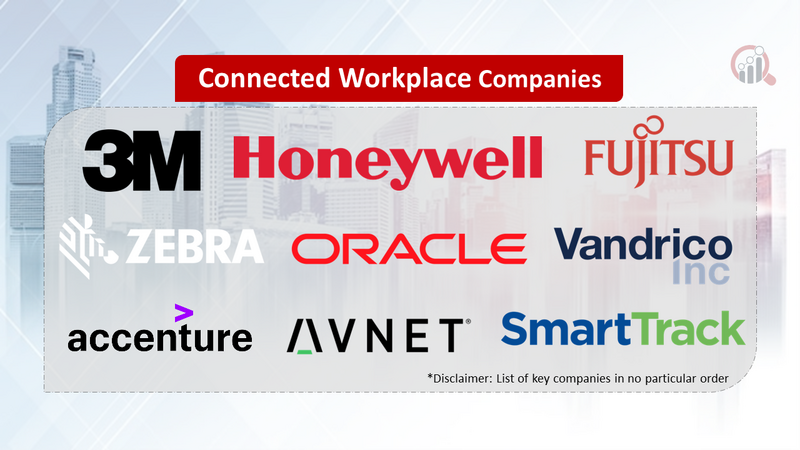 Connected Workplace Companies

3M
Honeywell
FUJITSU
ZEBRA
ORACLE
Vandrico Inc
accenture
AVNET
SmartTrack

*Disclaimer: List of key companies in no particular order