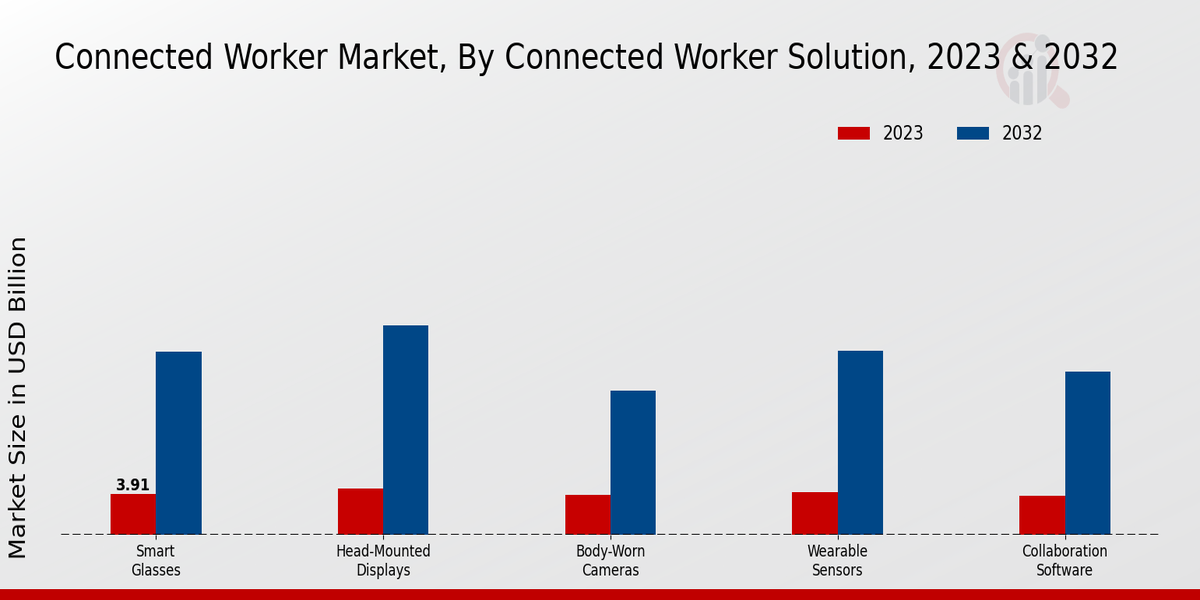 Connected Worker Market, By Connected Worker Solution, 2023 & 2032

2023
2032

Market Size in USD Billion

3.91

Smart Glasses
Head-Mounted Displays
Body-Worn Cameras
Wearable Sensors
Collaboration Software