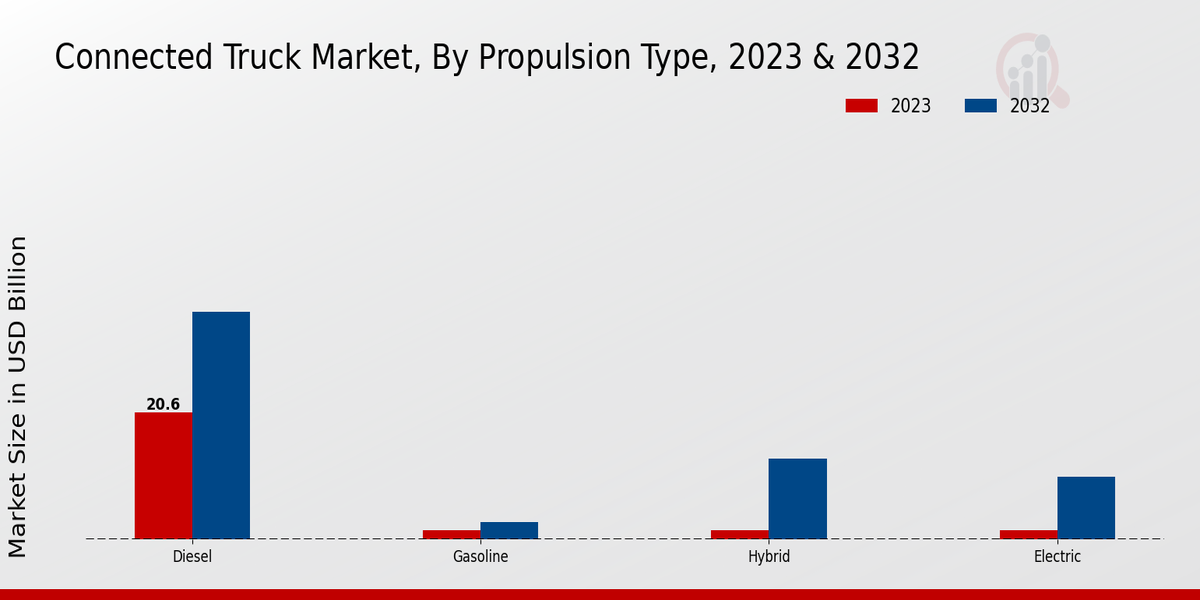 Connected Truck Market, By Propulsion Type, 2023 & 2032

2023 2032

Market Size in USD Billion

20.6

Diesel

Gasoline

Hybrid

Electric