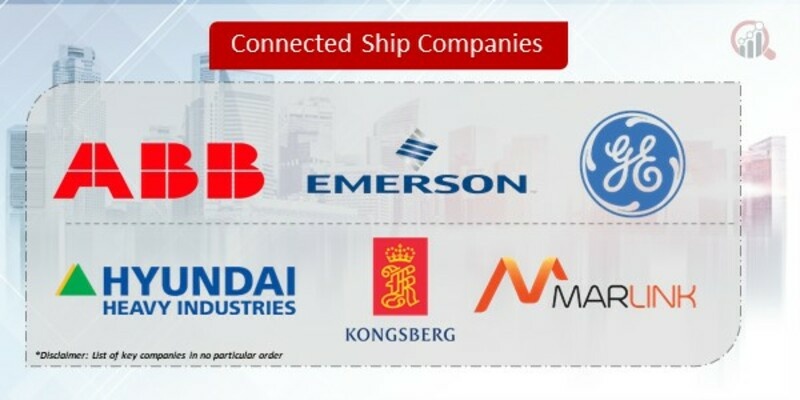 Connected Ship Companies

ABB

EMERSON

GE

HYUNDAI
HEAVY INDUSTRIES

KONGSBERG

MARLINK

*Disclaimer: List of key companies in no particular order