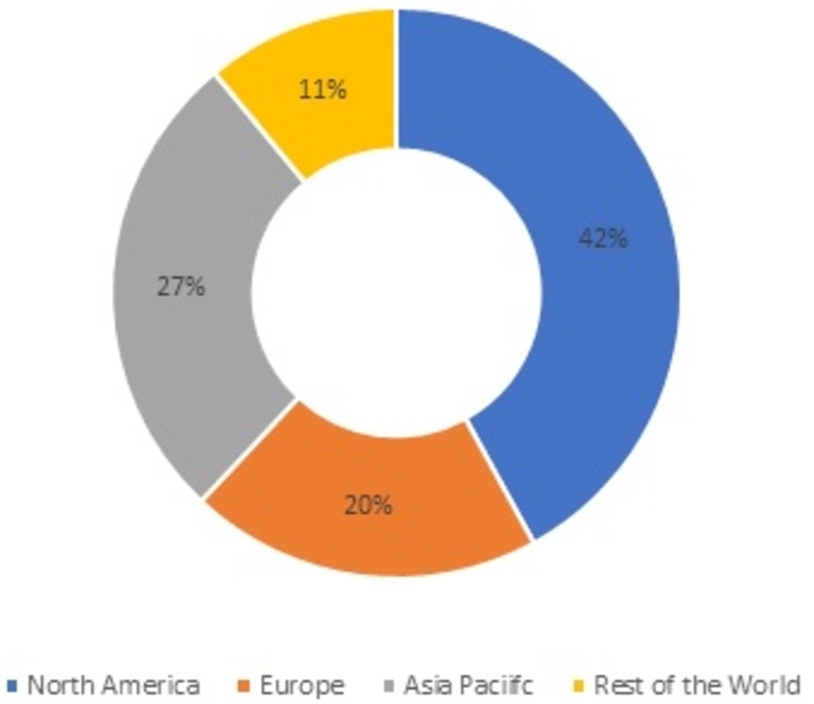 11%

42%

27%

20%

North America Europe Asia Paciifc Rest of the World