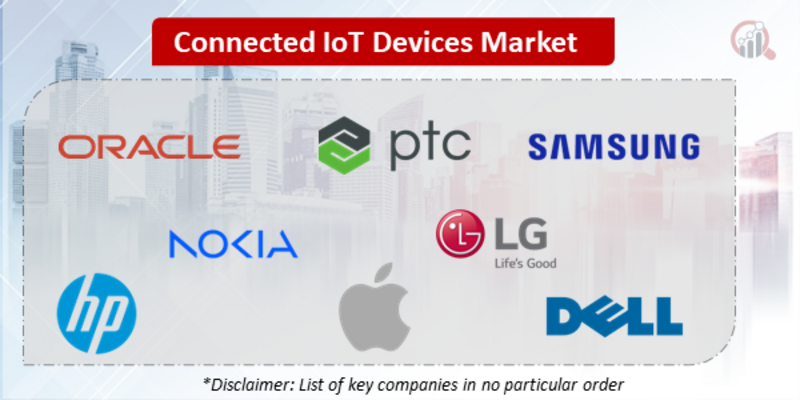 Connected IoT Devices Market

ORACLE
ptc
SAMSUNG
NOKIA
LG
Life's Good
hp
DELL

*Disclaimer: List of key companies in no particular order