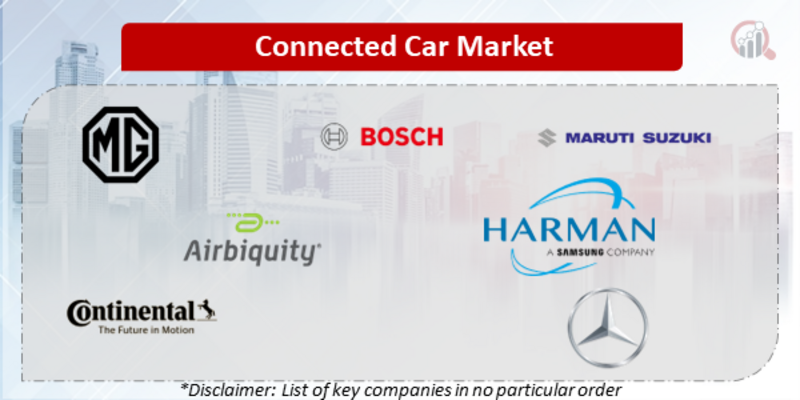 Connected Car Market

MG

BOSCH

MARUTI SUZUKI

Airbiquity

HARMAN
A SAMSUNG COMPANY

Continental
The Future in Motion

*Disclaimer: List of key companies in no particular order