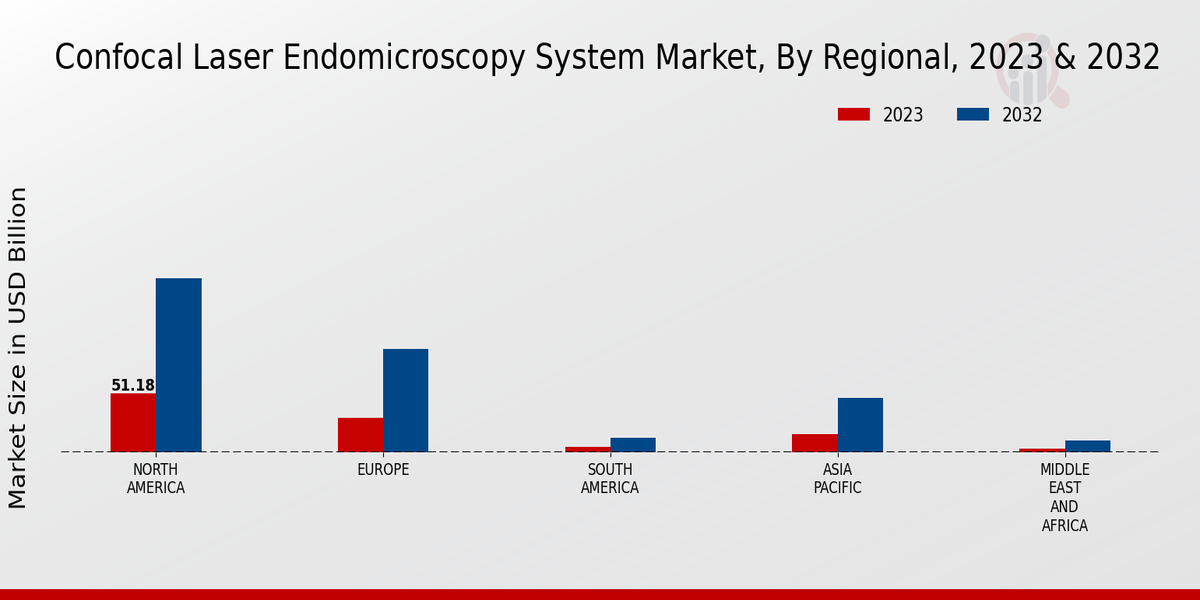 Confocal Laser Endomicroscopy System Market, By Regional, 2023 & 2032

2023
2032

Market Size in USD Billion

51.18

NORTH AMERICA
EUROPE
SOUTH AMERICA
ASIA PACIFIC
MIDDLE EAST AND AFRICA