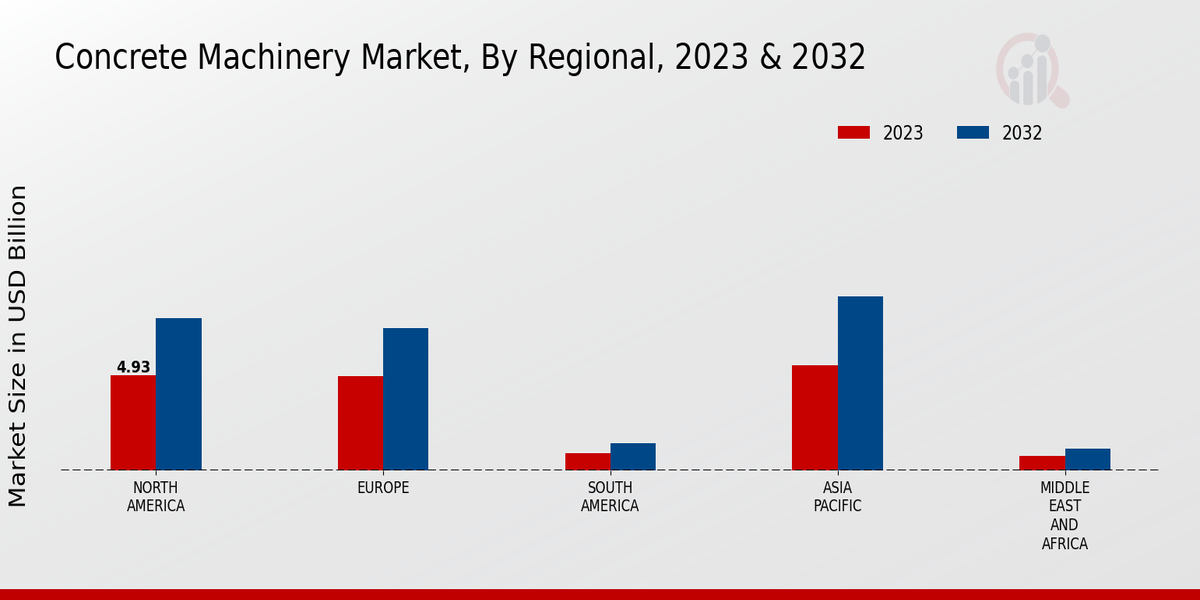 Concrete Machinery Market, By Regional, 2023 & 2032

2023
2032

Market Size in USD Billion

4.93

NORTH AMERICA
EUROPE
SOUTH AMERICA
ASIA PACIFIC
MIDDLE EAST AND AFRICA