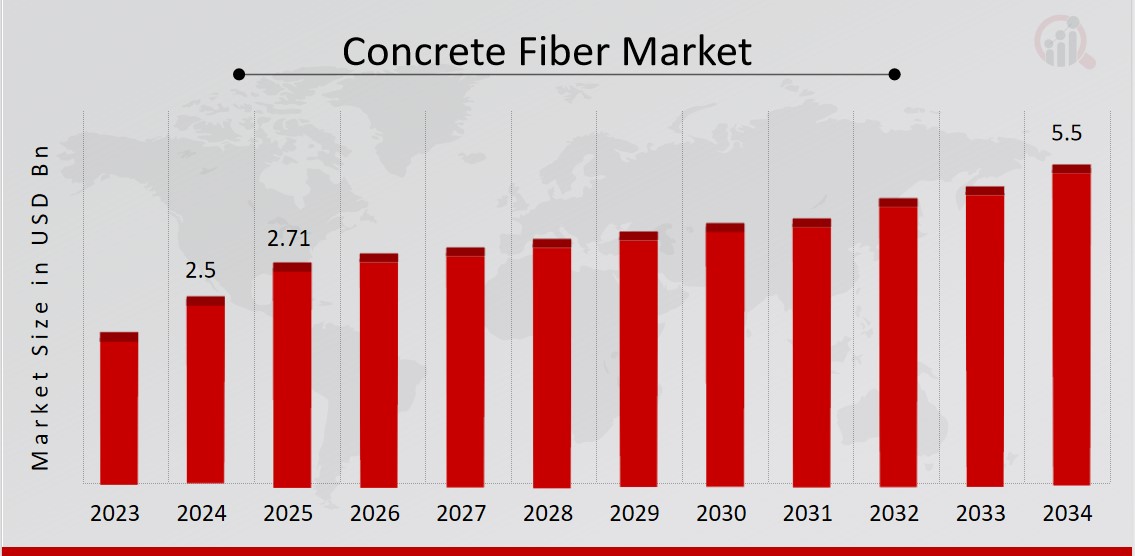 Concrete Fiber Market

Market Size in USD Bn

2.5
2.71
5.5

2023
2024
2025
2026
2027
2028
2029
2030
2031
2032
2033
2034