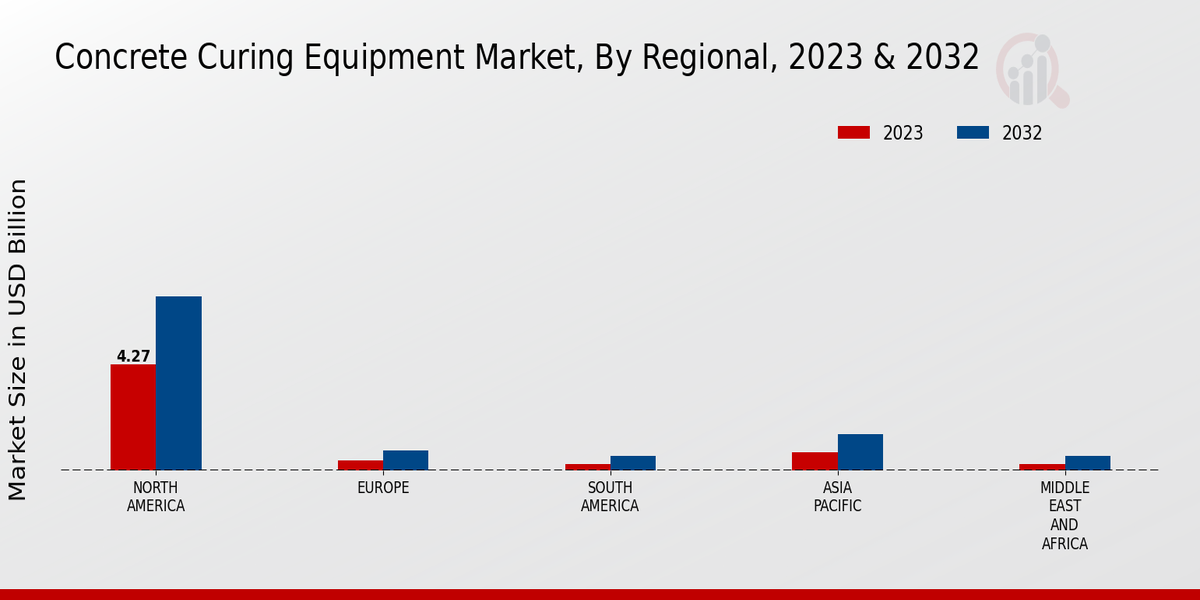 Concrete Curing Equipment Market, By Regional, 2023 & 2032

2023
2032

Market Size in USD Billion

4.27

NORTH AMERICA
EUROPE
SOUTH AMERICA
ASIA PACIFIC
MIDDLE EAST AND AFRICA