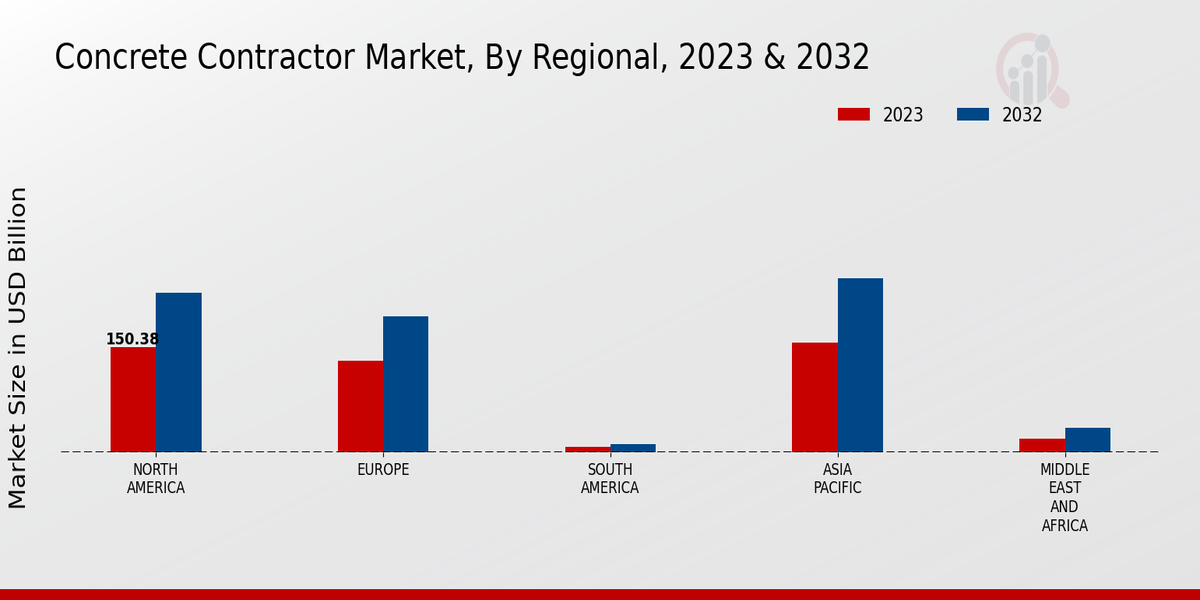 Concrete Contractor Market, By Regional, 2023 & 2032

2023
2032

Market Size in USD Billion

150.38

NORTH AMERICA
EUROPE
SOUTH AMERICA
ASIA PACIFIC
MIDDLE EAST AND AFRICA